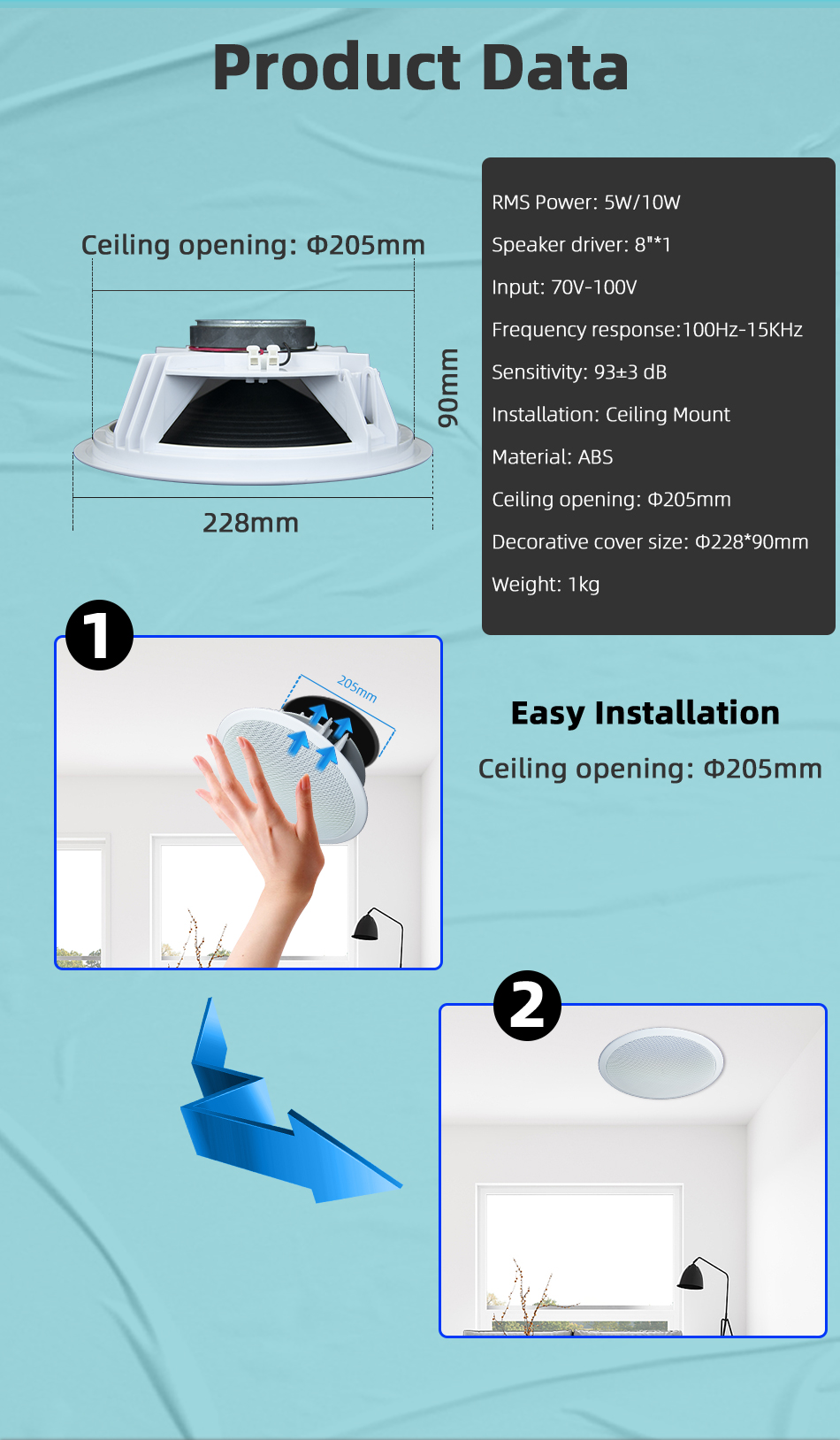 Product Data

Ceiling opening: Φ205mm

90mm

228mm

RMS Power: 5W/10W

Speaker driver: 8"*1

Input: 70V-100V

Frequency response:100Hz-15KHz

Sensitivity: 93±3 dB

Installation: Ceiling Mount

Material: ABS

Ceiling opening: Φ205mm

Decorative cover size: Φ228*90mm

Weight: 1kg

1

205mm

Easy Installation

Ceiling opening: Φ205mm

2